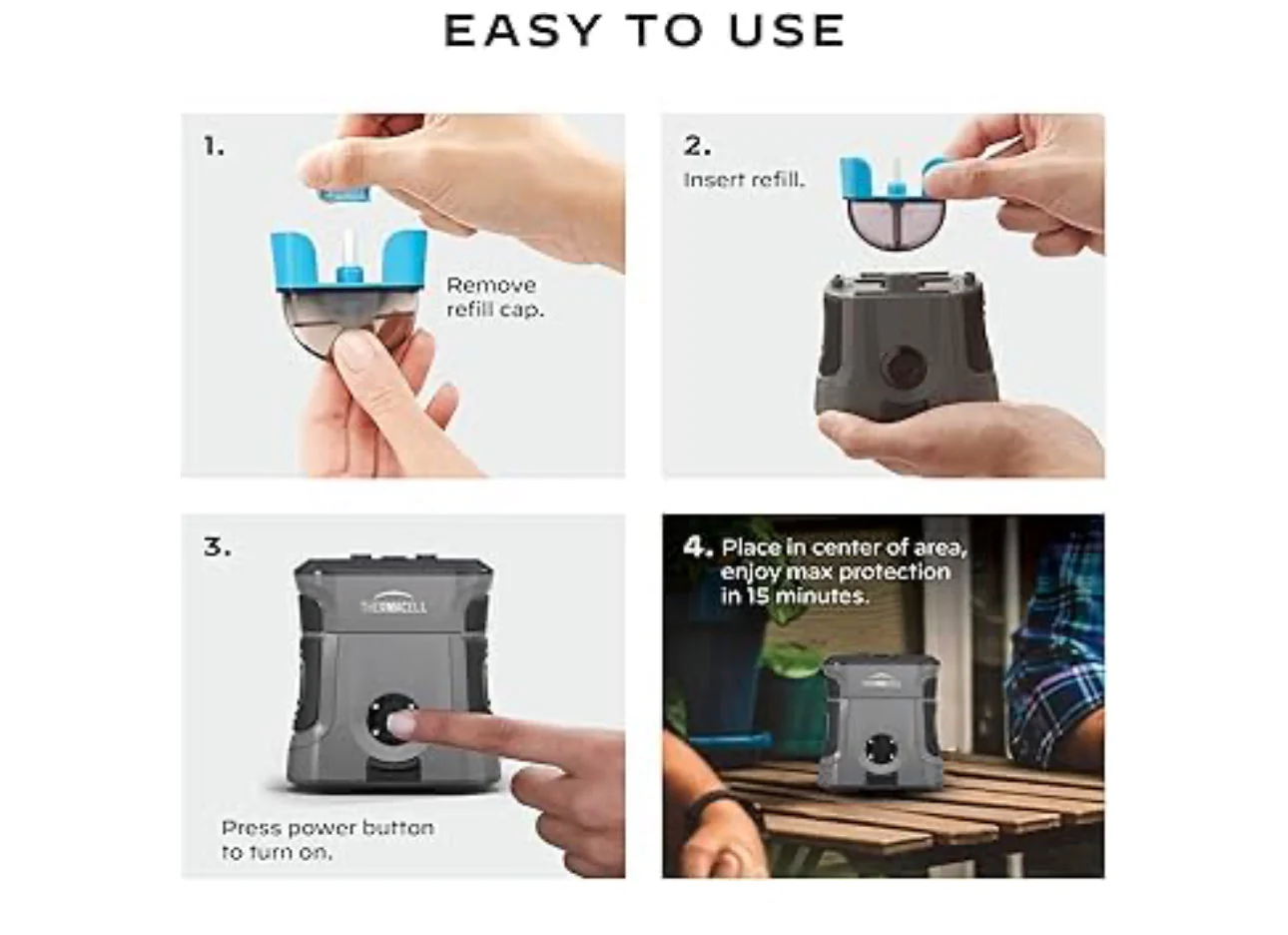 EASY TO USE

1.

Remove refill cap.

2.

Insert refill.

3.

THERMACELL

Press power button to turn on.

4. Place in center of area, enjoy max protection in 15 minutes.

THERMACELL